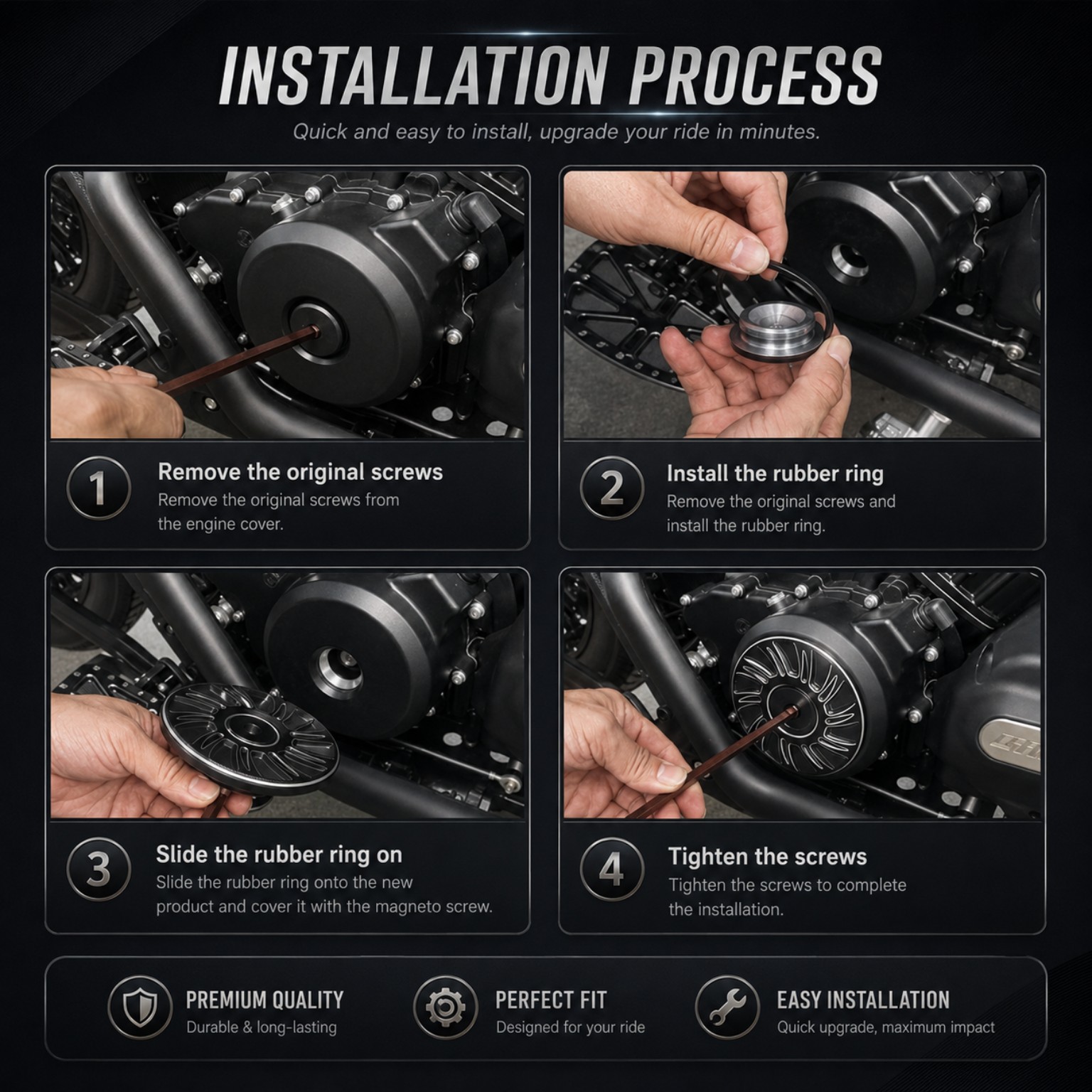 INSTALLATION PROCESS

Quick and easy to install, upgrade your ride in minutes.

1

Remove the original screws

Remove the original screws from the engine cover.

2

Install the rubber ring

Remove the original screws and install the rubber ring.

3

Slide the rubber ring on

Slide the rubber ring onto the new product and cover it with the magneto screw.

4

Tighten the screws

Tighten the screws to complete the installation.

PREMIUM QUALITY

Durable & long-lasting

PERFECT FIT

Designed for your ride

EASY INSTALLATION

Quick upgrade, maximum impact